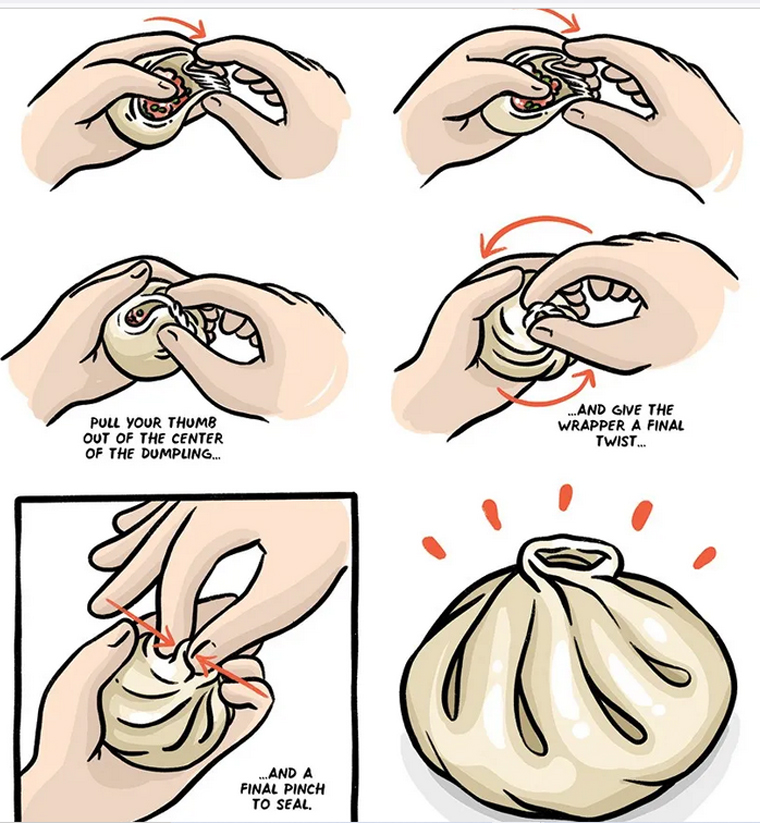 PULL YOUR THUMB OUT OF THE CENTER OF THE DUMPLING...

...AND GIVE THE WRAPPER A FINAL TWIST...

...AND A FINAL PINCH TO SEAL.